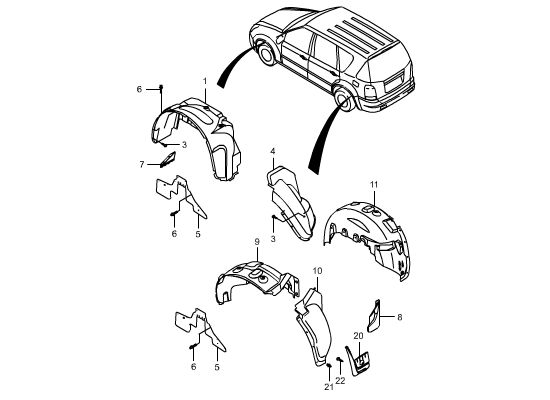 6
1
3
7
6
5
4
3
11
9
10
8
20
6
5
21
22