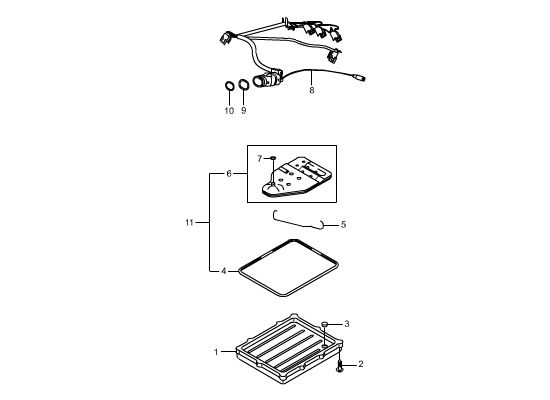 8
10
9
7
6
11
5
4
3
1
2