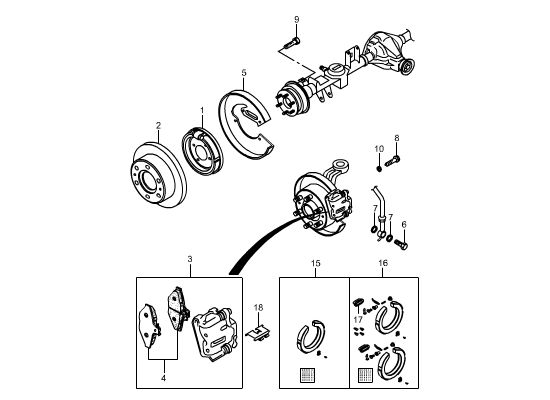 9
5
1
2
10
8
7
7
6
3
15
16
18
17
4