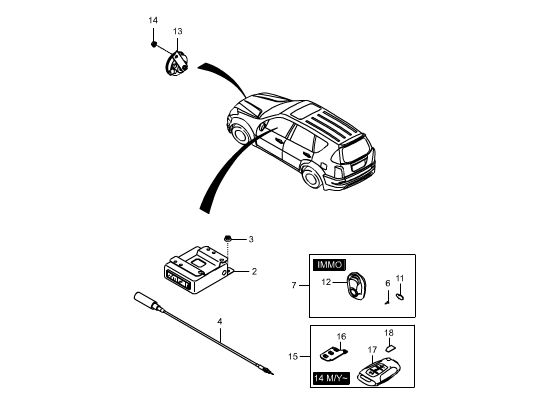 14
13
3
2
4
IMMO
7
12
6
11
15
16
18
17
14 M/Y~