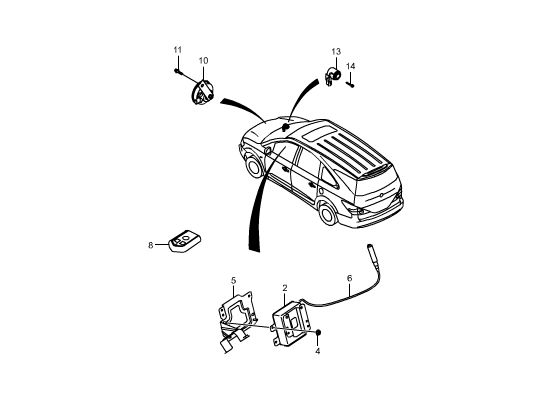 11
10
13
14
8
5
2
6
4