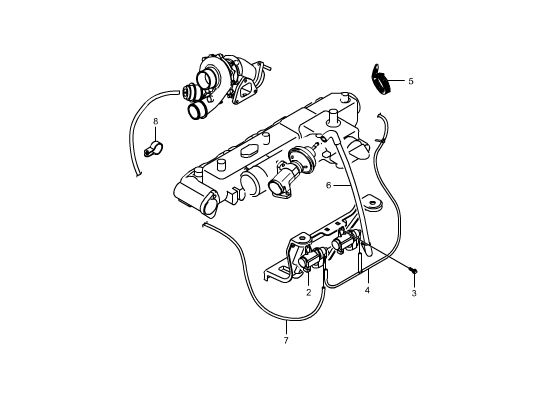 5
8
6
2
4
3
7