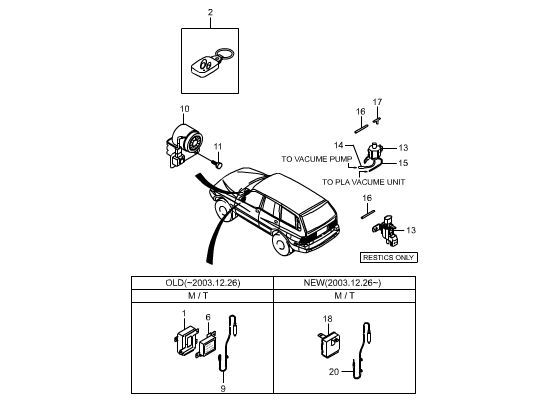 2

10

11

17

16

14

13

TO VACUME PUMP

15

TO PLA VACUME UNIT

16

13

RESTICS ONLY

| OLD(~2003.12.26) | NEW(2003.12.26~) |
|---|---|
| M / T | M / T |
| 1 6 9 | 18 20 |