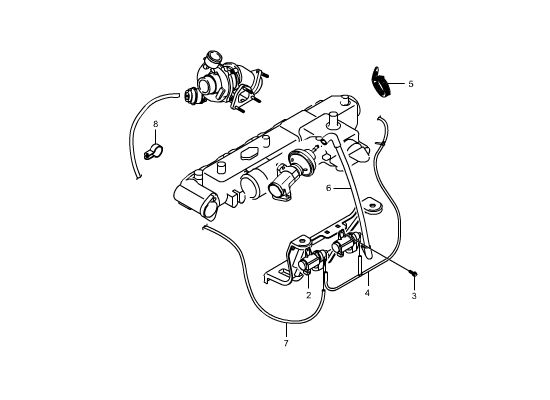 5
8
6
2
4
3
7